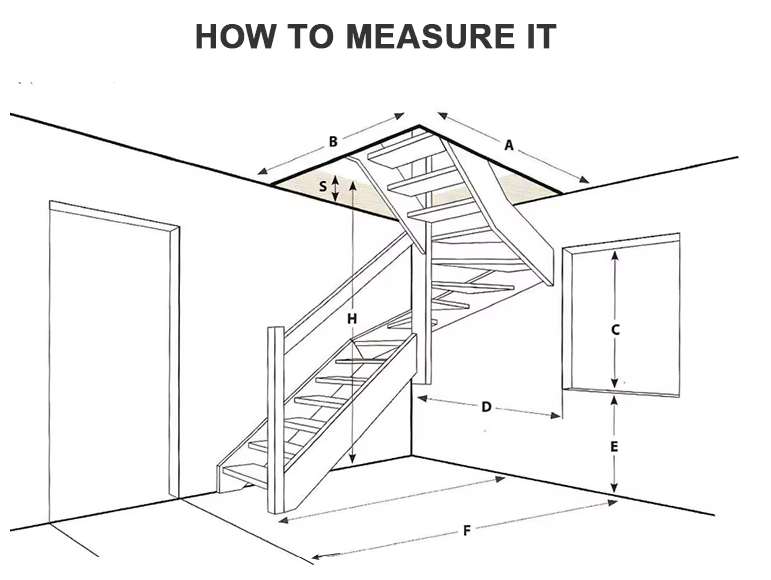 HOW TO MEASURE IT

B
A
S
H
C
D
E
F